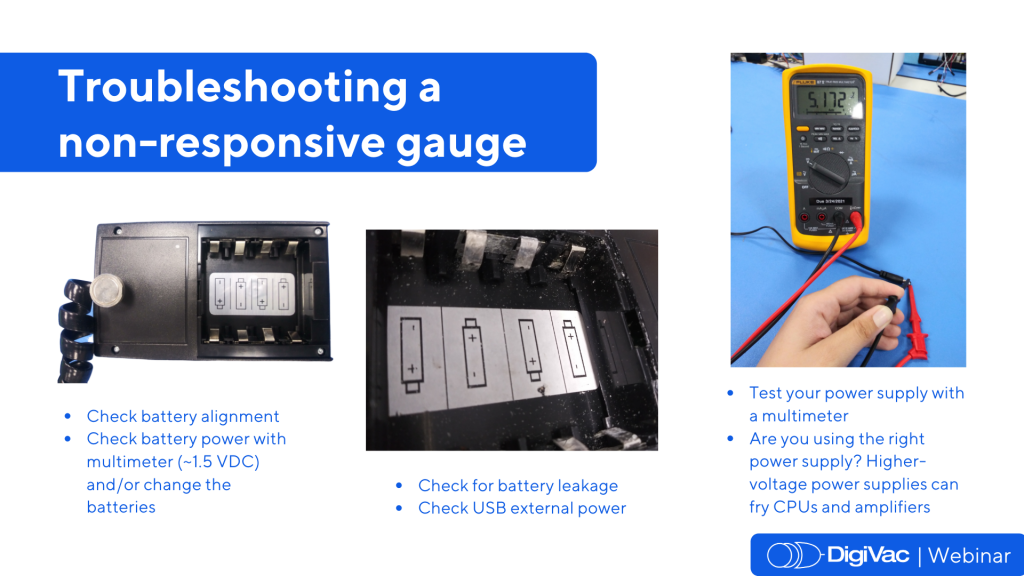 Troubleshooting a non-responsive gauge

- Check battery alignment
- Check battery power with multimeter (~1.5 VDC) and/or change the batteries

- Check for battery leakage
- Check USB external power

5.172

- Test your power supply with a multimeter
- Are you using the right power supply? Higher-voltage power supplies can fry CPUs and amplifiers

DigiVac | Webinar